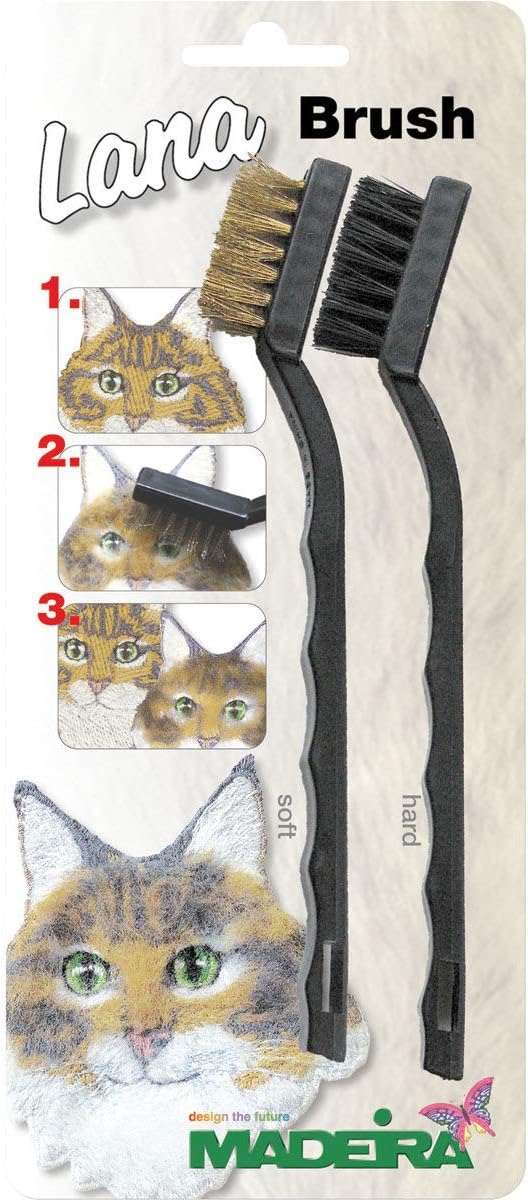 Lana Brush

1.

2.

3.

soft

hard

design the future
MADEIRA